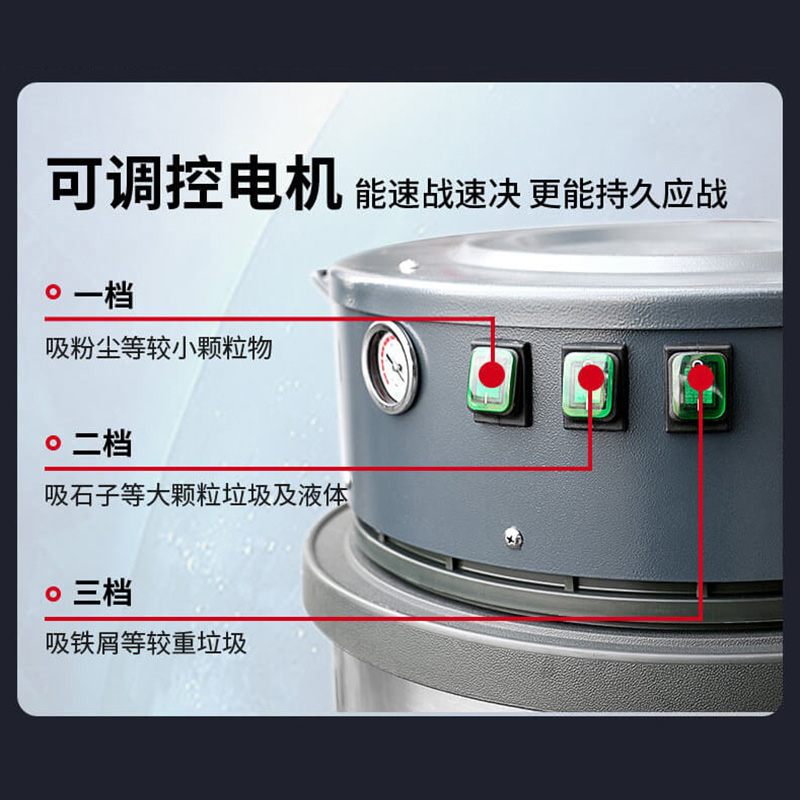 可调控电机 能速战速决 更能持久应战

一档
吸粉尘等较小颗粒物

二档
吸石子等大颗粒垃圾及液体

三档
吸铁屑等较重垃圾