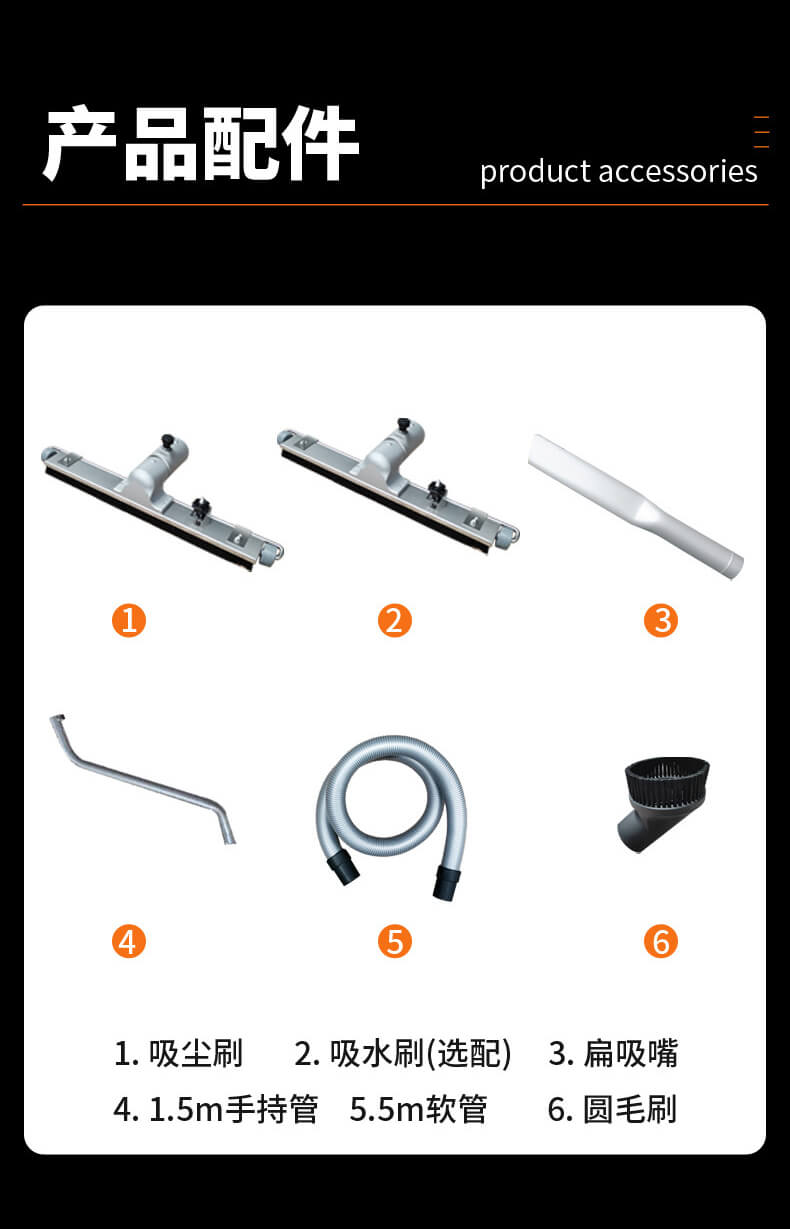 产品配件

product accessories

1

2

3

4

5

6

1. 吸尘刷 2. 吸水刷(选配) 3. 扁吸嘴
4. 1.5m手持管 5.5m软管 6. 圆毛刷