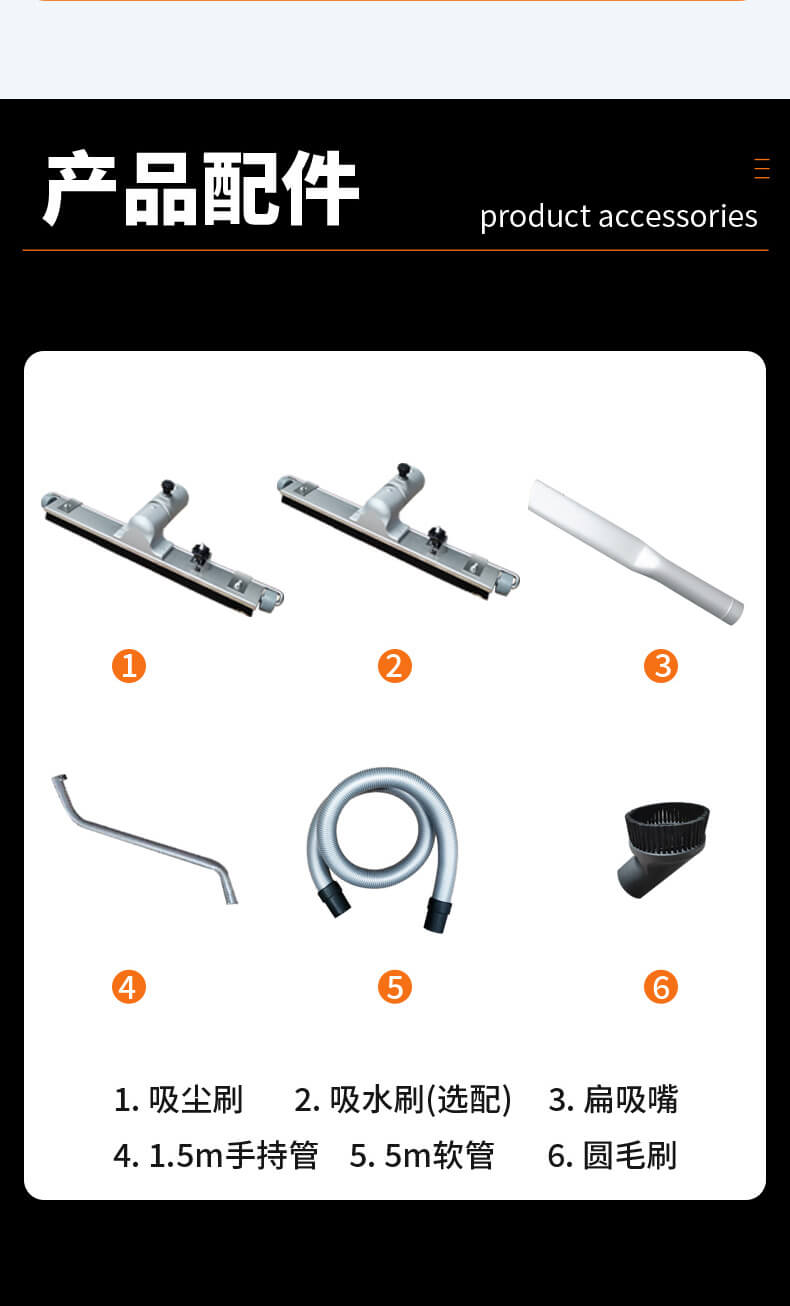 产品配件

product accessories

1

2

3

4

5

6

1. 吸尘刷 2. 吸水刷(选配) 3. 扁吸嘴
4. 1.5m手持管 5. 5m软管 6. 圆毛刷